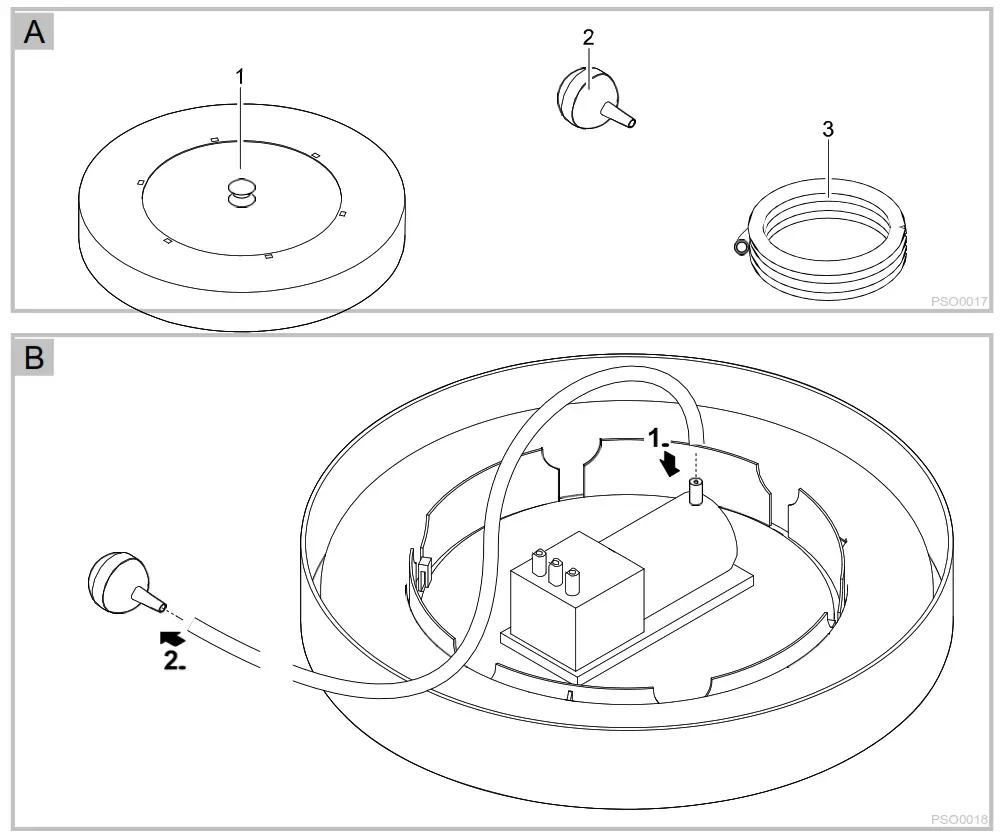 A
1
2
3
PSO0017

B
1.
2.
PSO0018