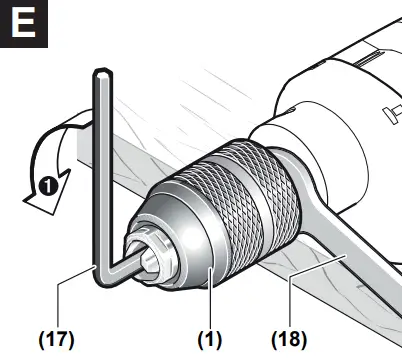 E

1

(17)

(1)

(18)