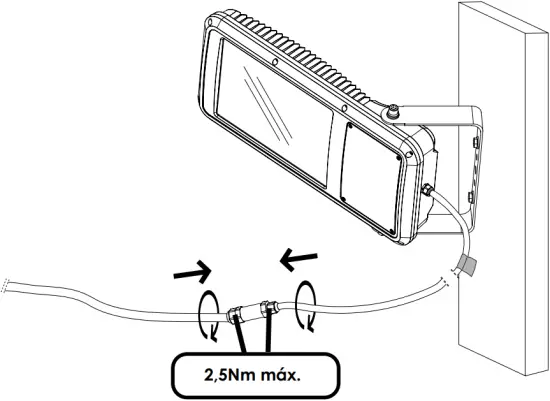 2,5Nm máx.