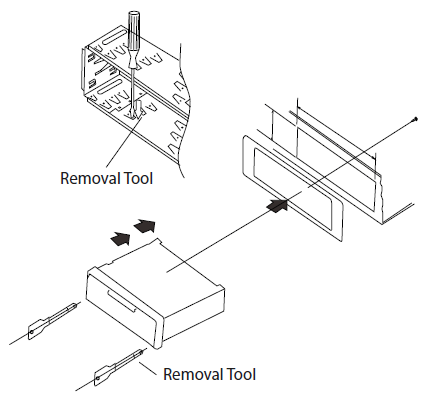 Removal Tool

Removal Tool