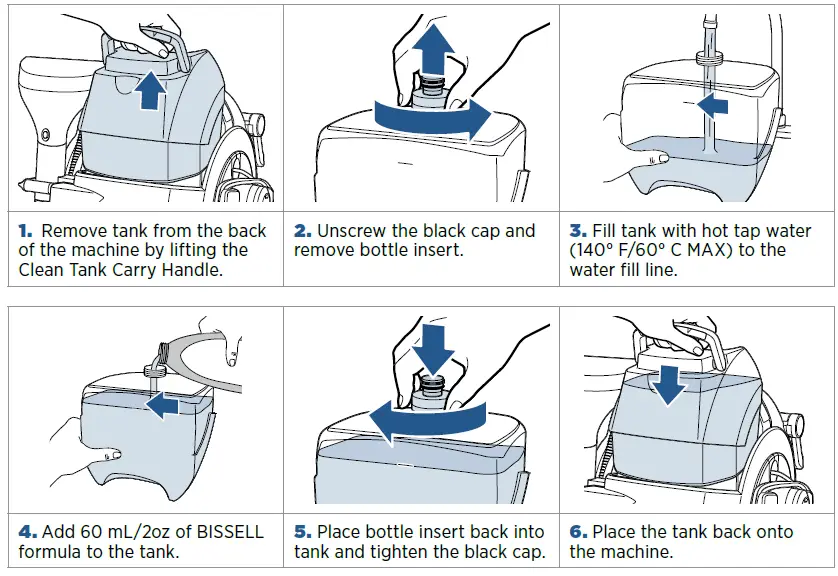 1. Remove tank from the back of the machine by lifting the Clean Tank Carry Handle.

2. Unscrew the black cap and remove bottle insert.

3. Fill tank with hot tap water (140° F/60° C MAX) to the water fill line.

4. Add 60 mL/2oz of BISSELL formula to the tank.

5. Place bottle insert back into tank and tighten the black cap.

6. Place the tank back onto the machine.