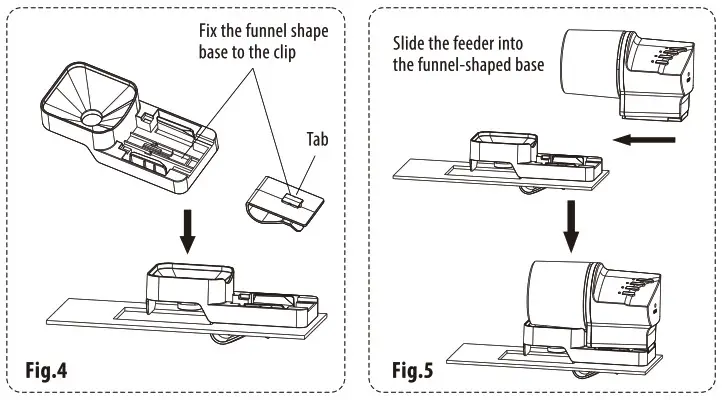 Fix the funnel shape base to the clip

Tab

Fig.4

Slide the feeder into the funnel-shaped base

Fig.5