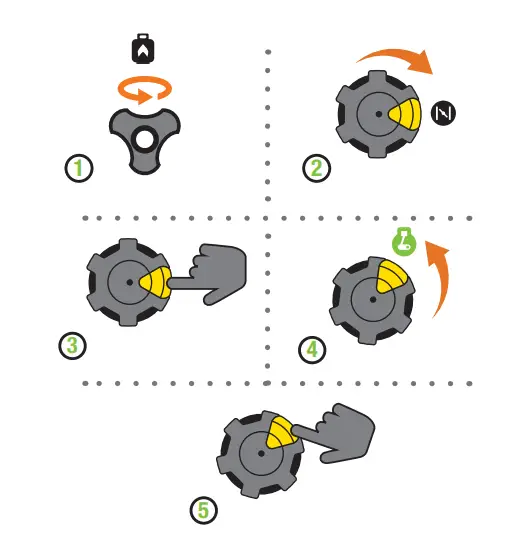 1

2

3

4

5