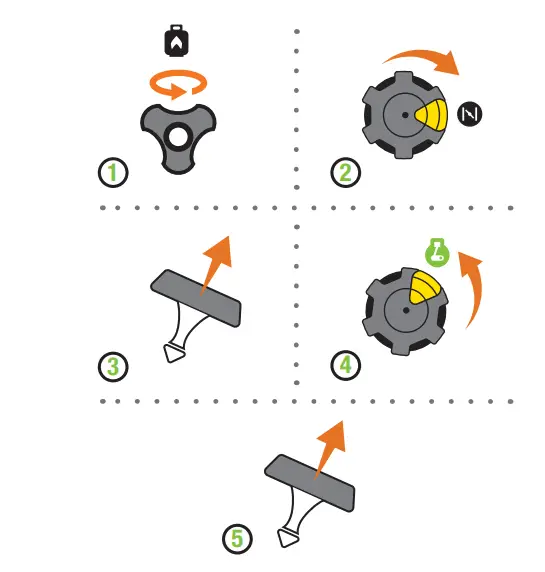 1
2
3
4
5