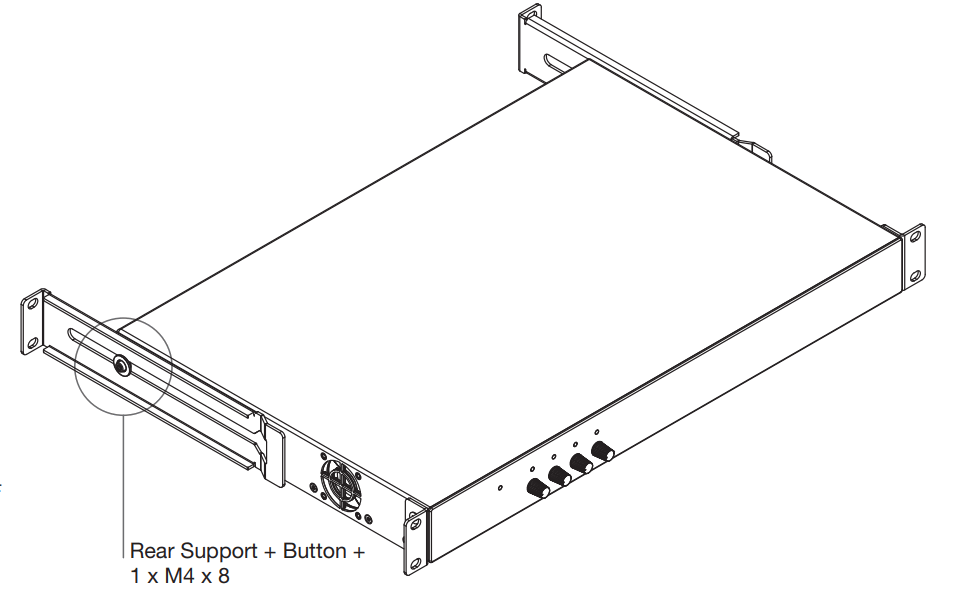 Rear Support + Button +
1 x M4 x 8