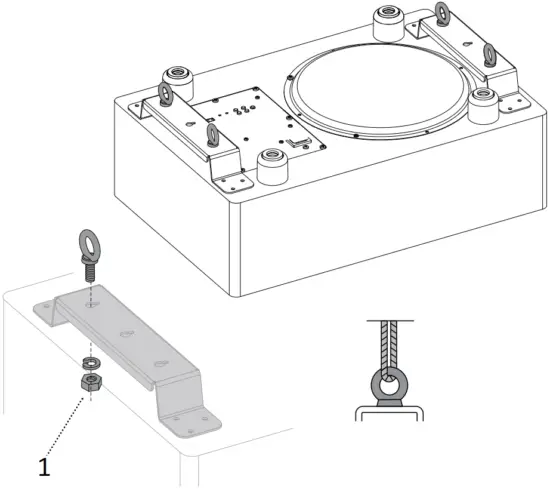 1