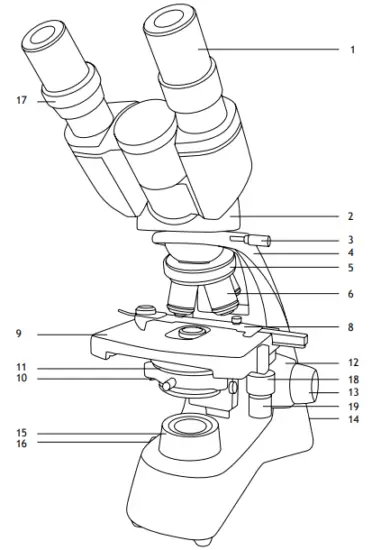 1
17
2
3
4
5
6
8
9
12
11
18
10
13
19
14
15
16