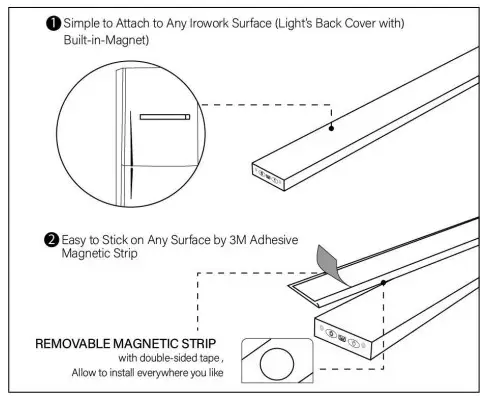 ❶ Simple to Attach to Any Irowork Surface (Light's Back Cover with) Built-in-Magnet)

❷ Easy to Stick on Any Surface by 3M Adhesive Magnetic Strip

REMOVABLE MAGNETIC STRIP
with double-sided tape ,
Allow to install everywhere you like