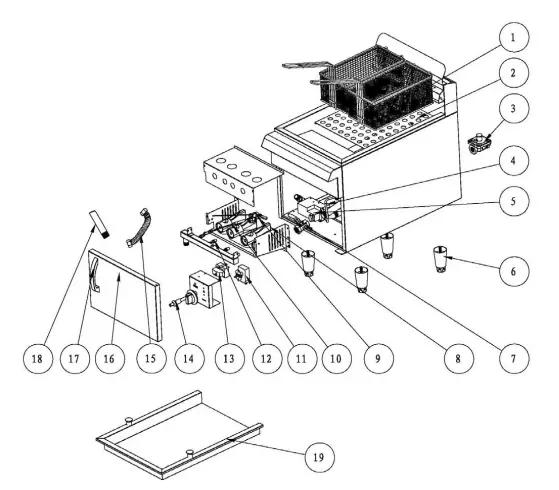 1
2
3
4
5
6
18 17 16 15 14 13 12 11 10 9 8 7
19