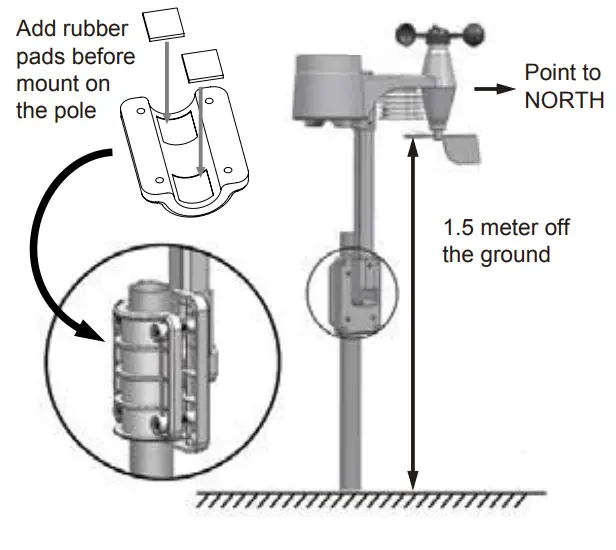 Add rubber pads before mount on the pole

Point to NORTH

1.5 meter off the ground