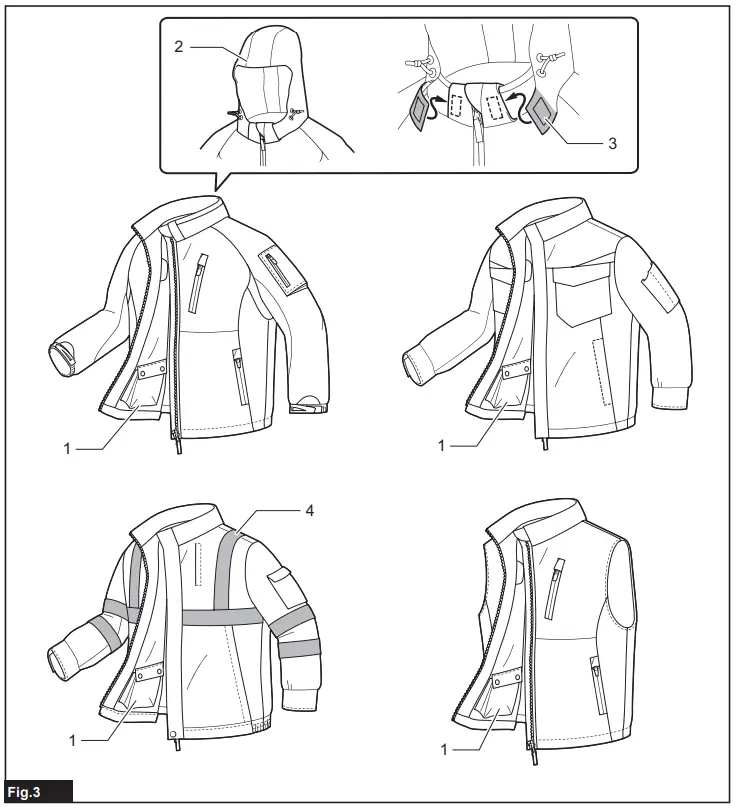 2

3

1

1

4

1

1

Fig.3