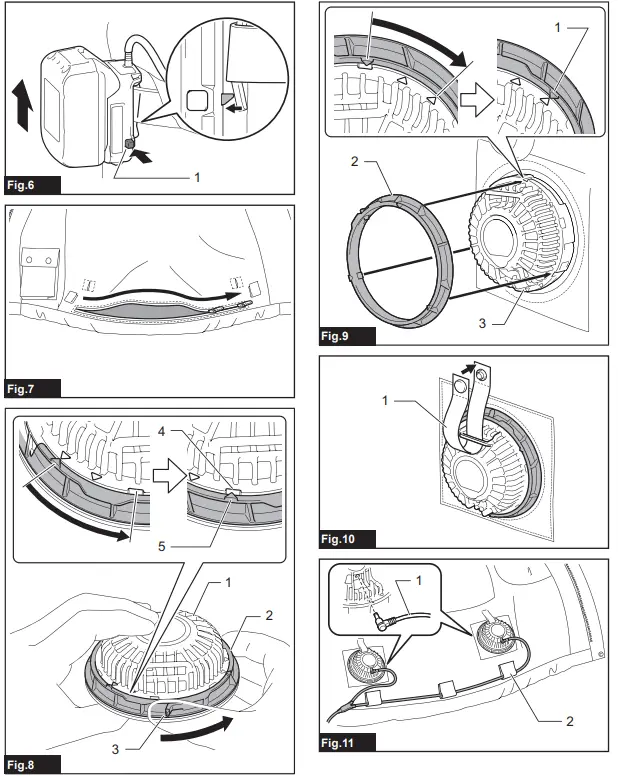 1
Fig.6

Fig.7

4
5
1
2
3
Fig.8

1
2
3
Fig.9

1
Fig.10

1
2
Fig.11