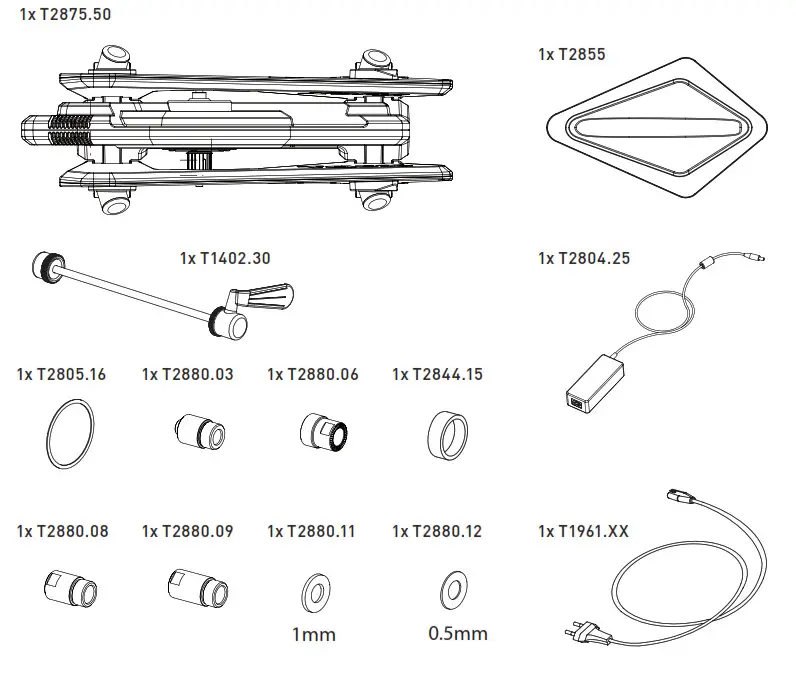 1x T2875.50

1x T2855

1x T1402.30

1x T2804.25

1x T2805.16

1x T2880.03

1x T2880.06

1x T2844.15

1x T2880.08

1x T2880.09

1x T2880.11

1x T2880.12

1x T1961.XX

1mm

0.5mm