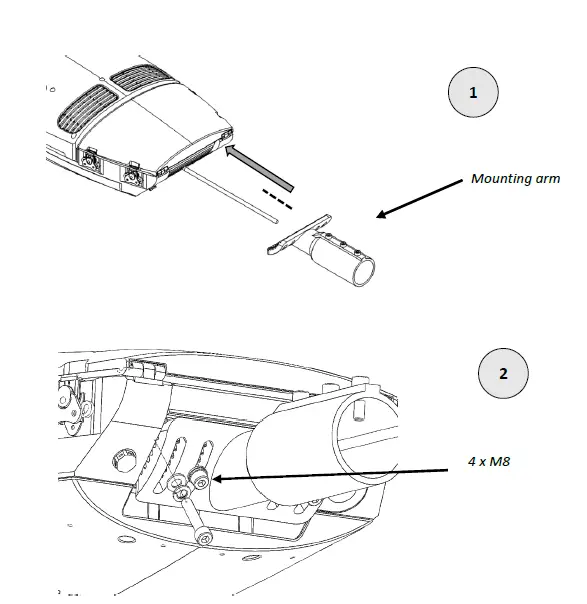 1

Mounting arm

2

4 x M8