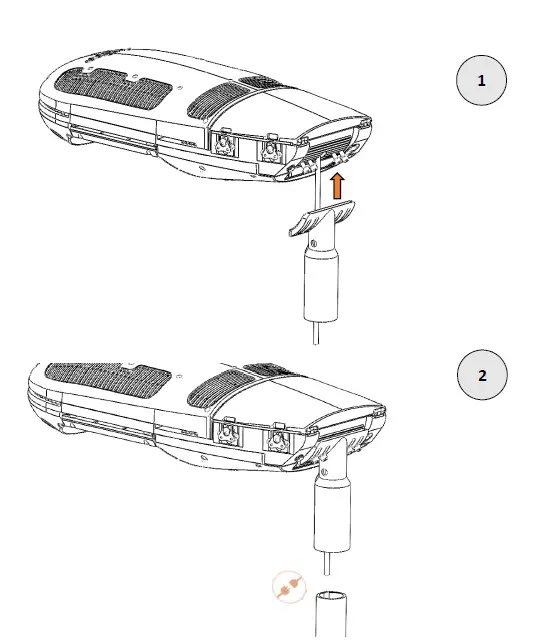 1

2