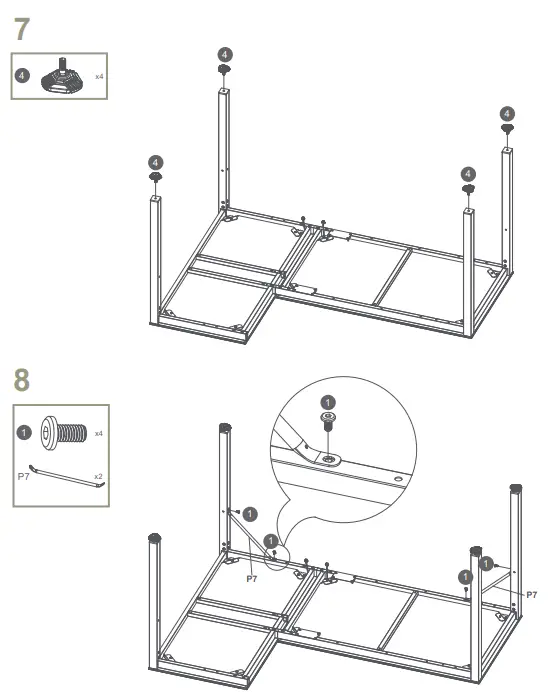 7

4 x4

4

4

4

4

8

1 x4

P7 x2

1

1

1

P7

1

1

P7