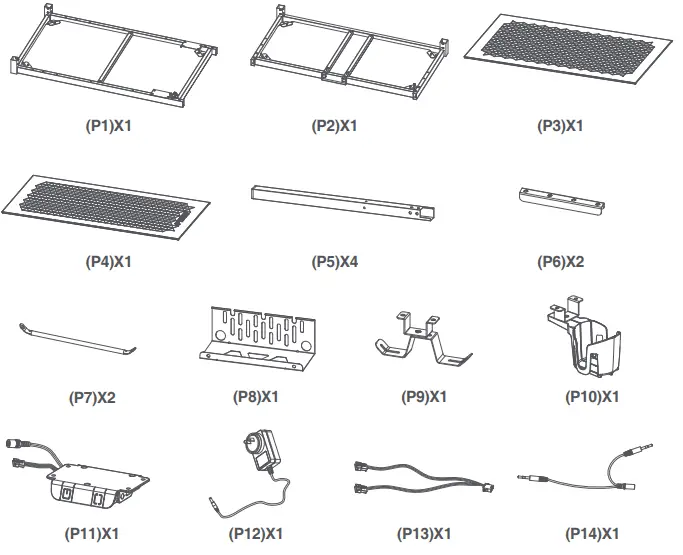 (P1)X1

(P2)X1

(P3)X1

(P4)X1

(P5)X4

(P6)X2

(P7)X2

(P8)X1

(P9)X1

(P10)X1

(P11)X1

(P12)X1

(P13)X1

(P14)X1