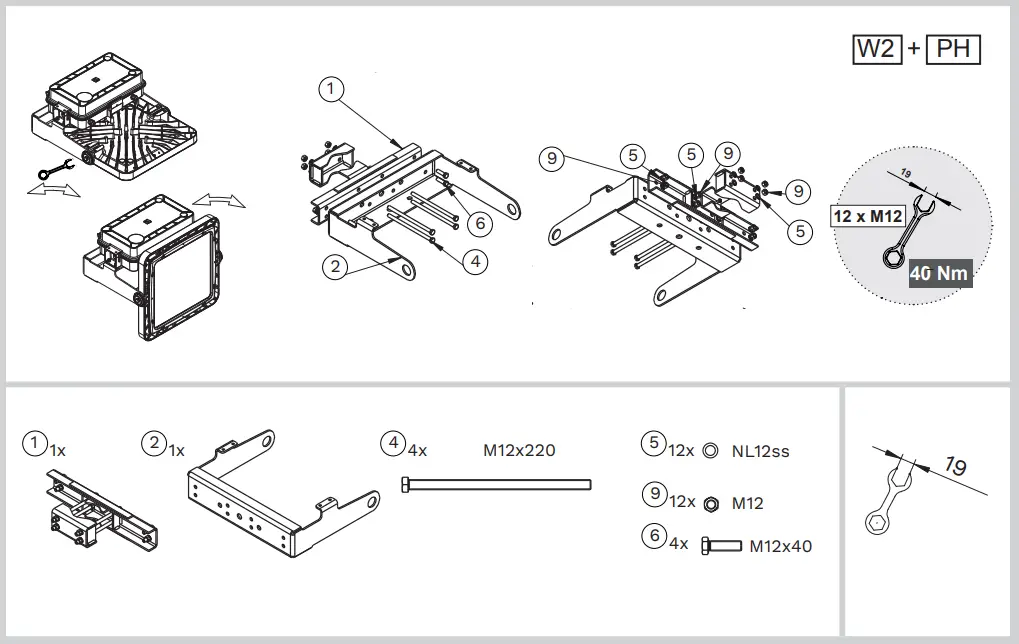 W2 + PH

1
2
6
4
9
5
5
9
9
5

19
12 x M12
40 Nm

1 1x
2 1x
4 4x M12x220
5 12x NL12ss
9 12x M12
6 4x M12x40

19