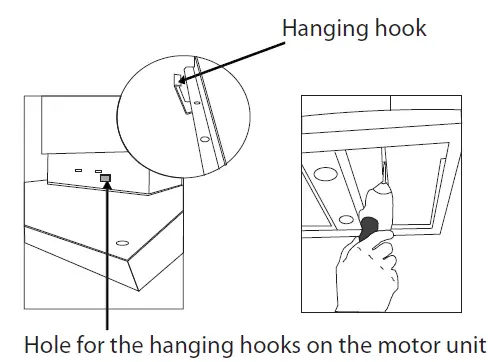 Hanging hook

Hole for the hanging hooks on the motor unit