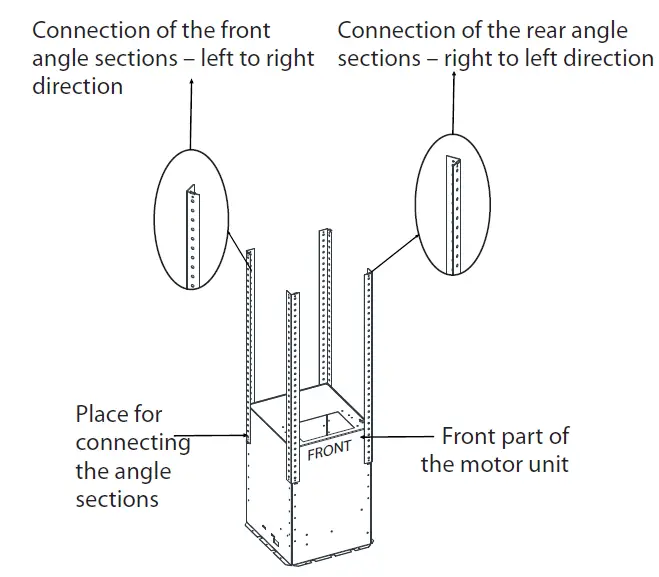 Connection of the front angle sections – left to right direction

Connection of the rear angle sections – right to left direction

Place for connecting the angle sections

FRONT

Front part of the motor unit