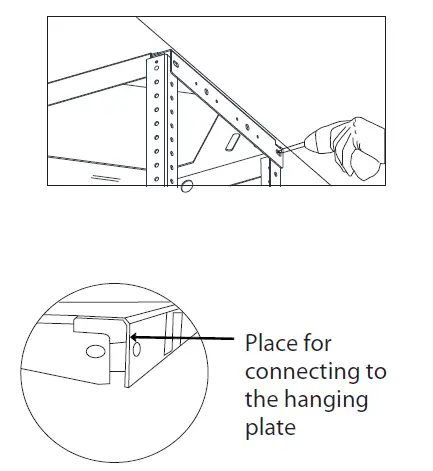 Place for connecting to the hanging plate