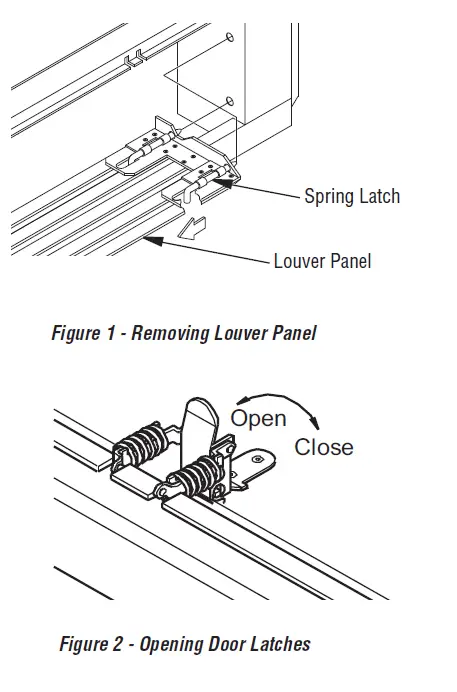 Spring Latch

Louver Panel

Figure 1 - Removing Louver Panel

Open

Close

Figure 2 - Opening Door Latches