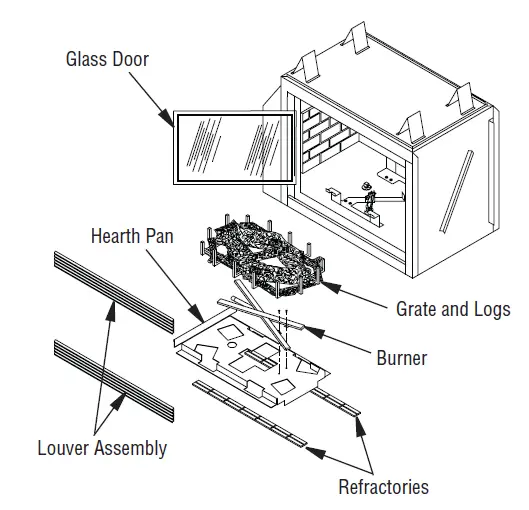 Glass Door

Hearth Pan

Grate and Logs

Burner

Louver Assembly

Refractories