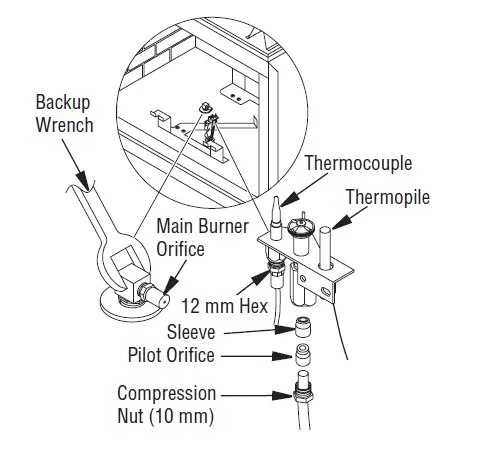 Backup Wrench

Thermocouple

Thermopile

Main Burner Orifice

12 mm Hex

Sleeve

Pilot Orifice

Compression Nut (10 mm)