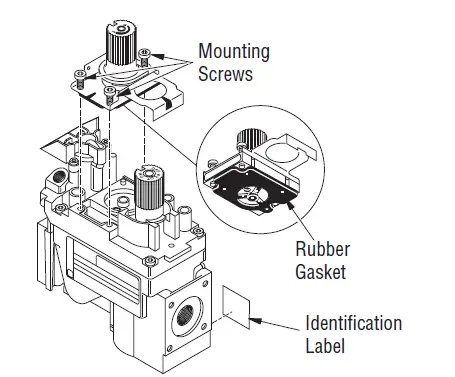 Mounting Screws

Rubber Gasket

Identification Label