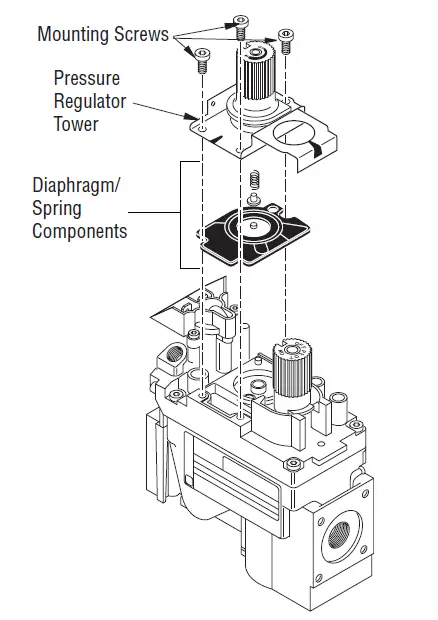 Mounting Screws

Pressure Regulator Tower

Diaphragm/ Spring Components