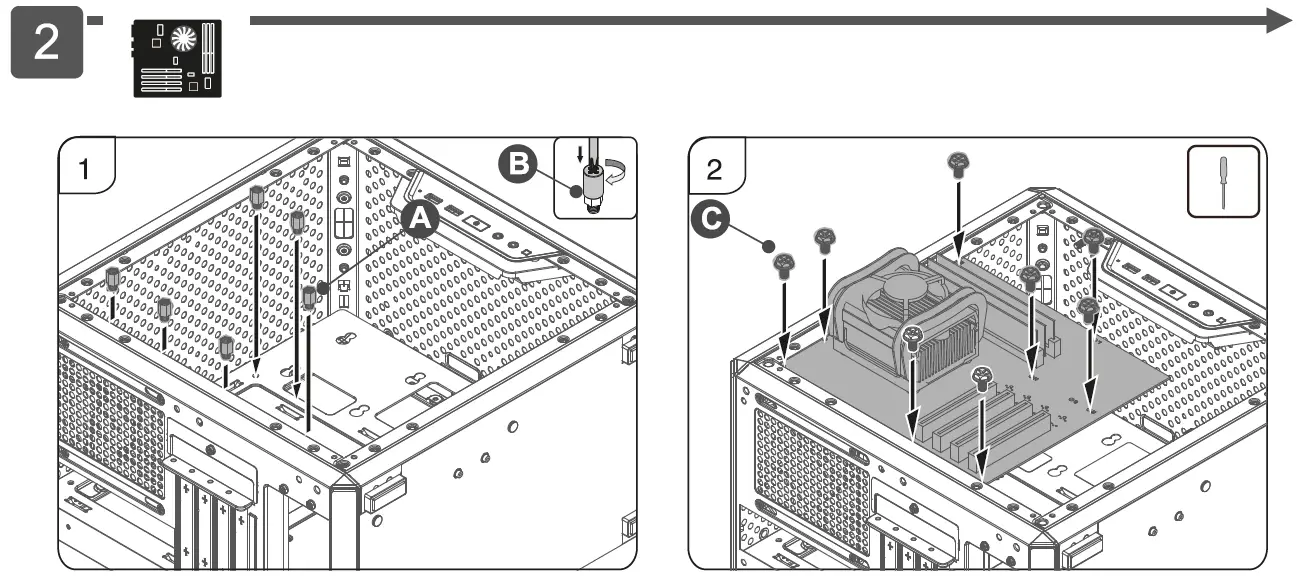 2

1

B

A

2

C