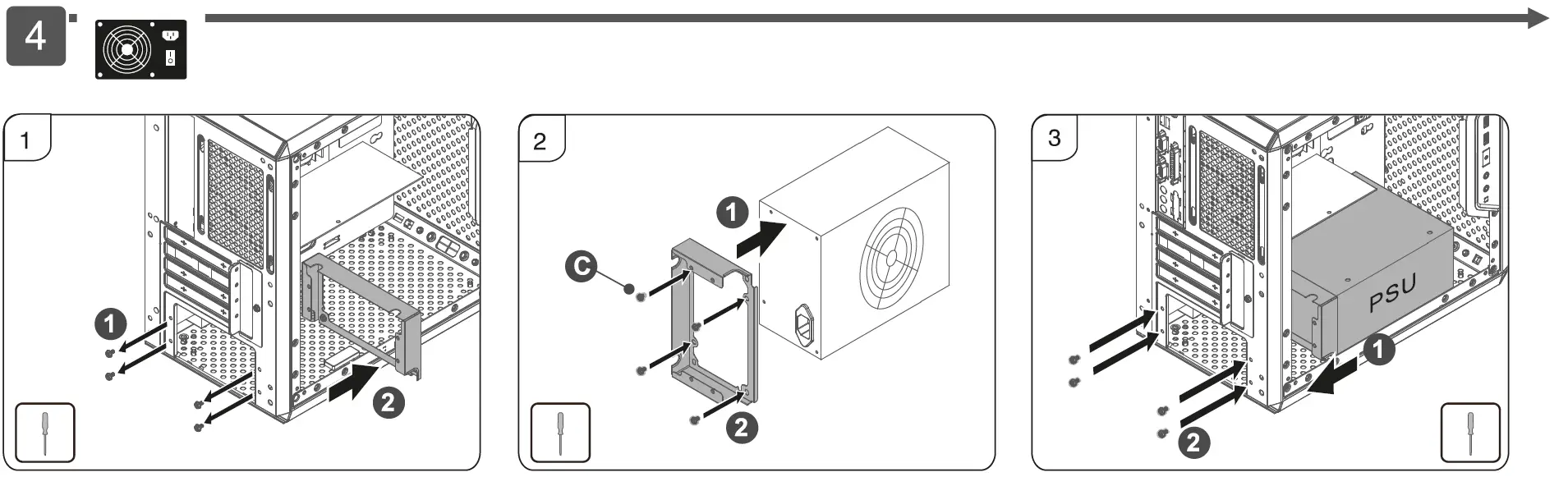 4

1

1

2

2

1

C

2

3

PSU

1

2