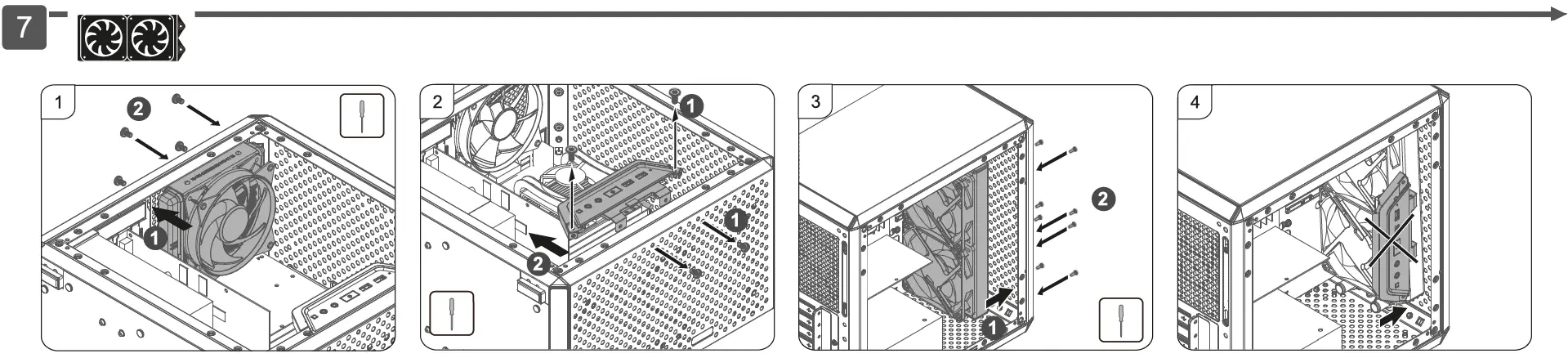 7

1
2
1

2
1
1
2

3
2
1

4