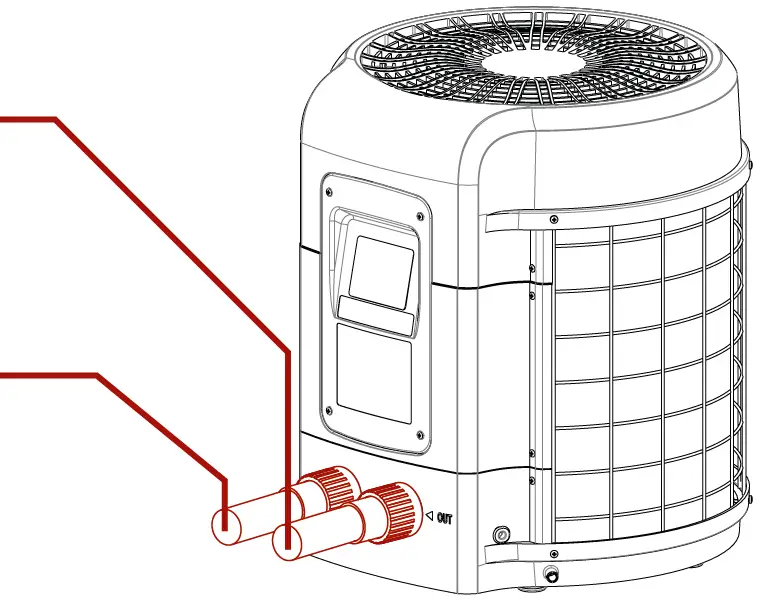 OUT