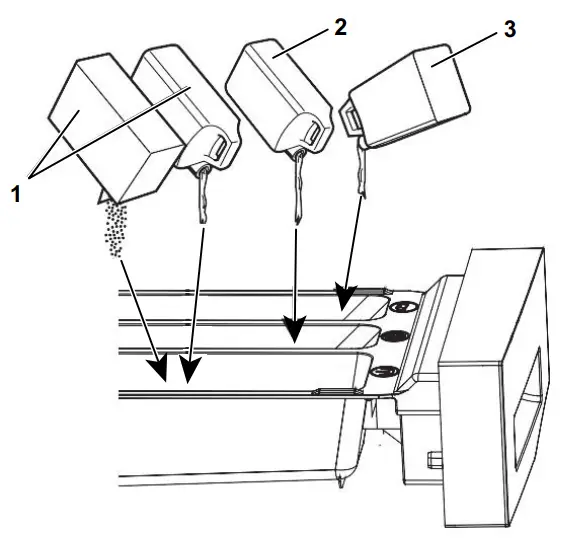 1
2
3