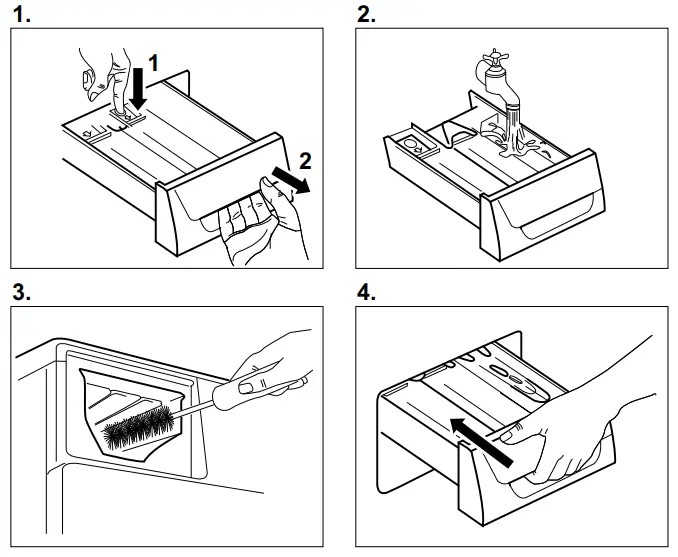 1.

1

2

2.

3.

4.