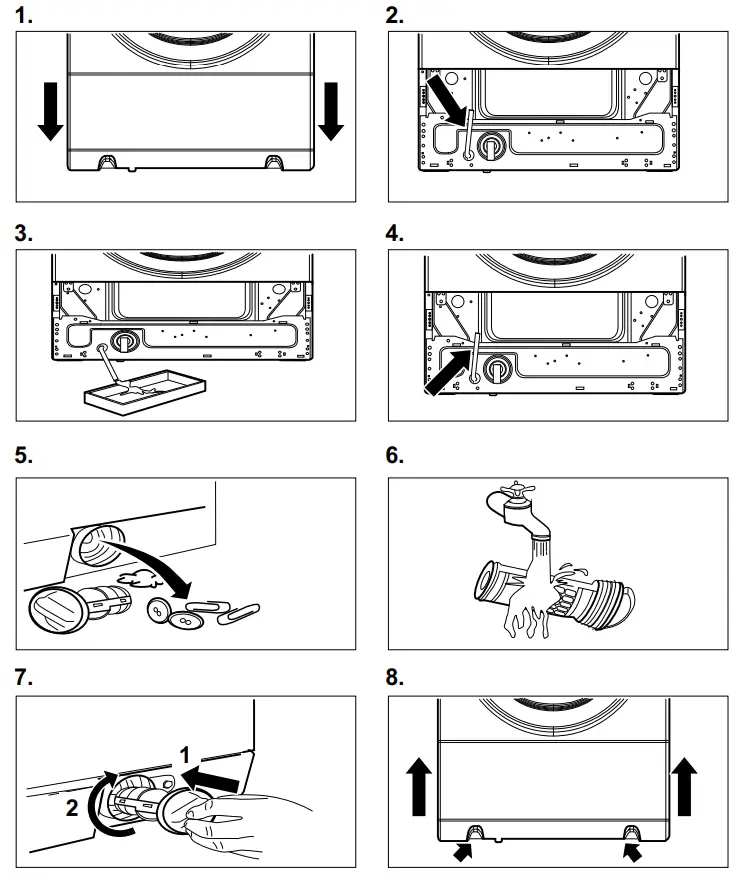 1.

2.

3.

4.

5.

6.

7.

1

2

8.