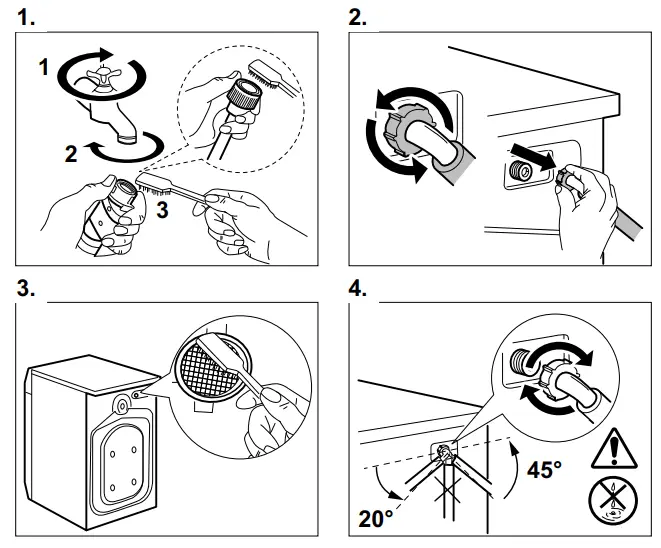 1.

1

2

3

2.

3.

4.

45°

20°