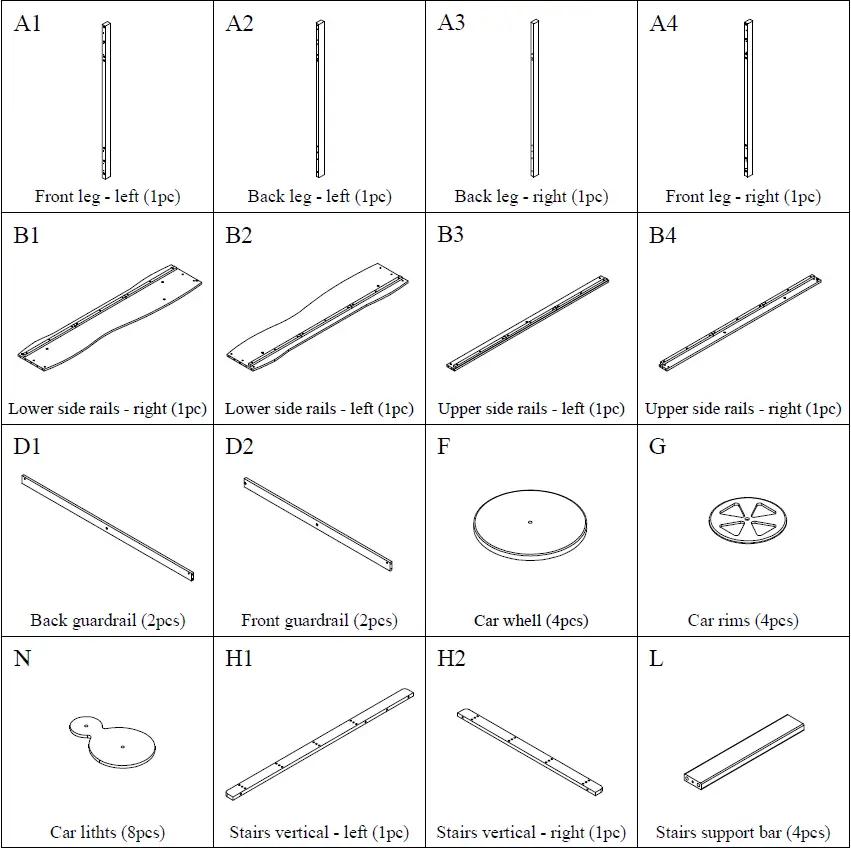 | A1 Front leg - left (1pc) | A2 Back leg - left (1pc) | A3 Back leg - right (1pc) | A4 Front leg - right (1pc) |
|---|---|---|---|
| B1 Lower side rails - right (1pc) | B2 Lower side rails - left (1pc) | B3 Upper side rails - left (1pc) | B4 Upper side rails - right (1pc) |
| D1 Back guardrail (2pcs) | D2 Front guardrail (2pcs) | F Car whell (4pcs) | G Car rims (4pcs) |
| N Car lithts (8pcs) | H1 Stairs vertical - left (1pc) | H2 Stairs vertical - right (1pc) | L Stairs support bar (4pcs) |