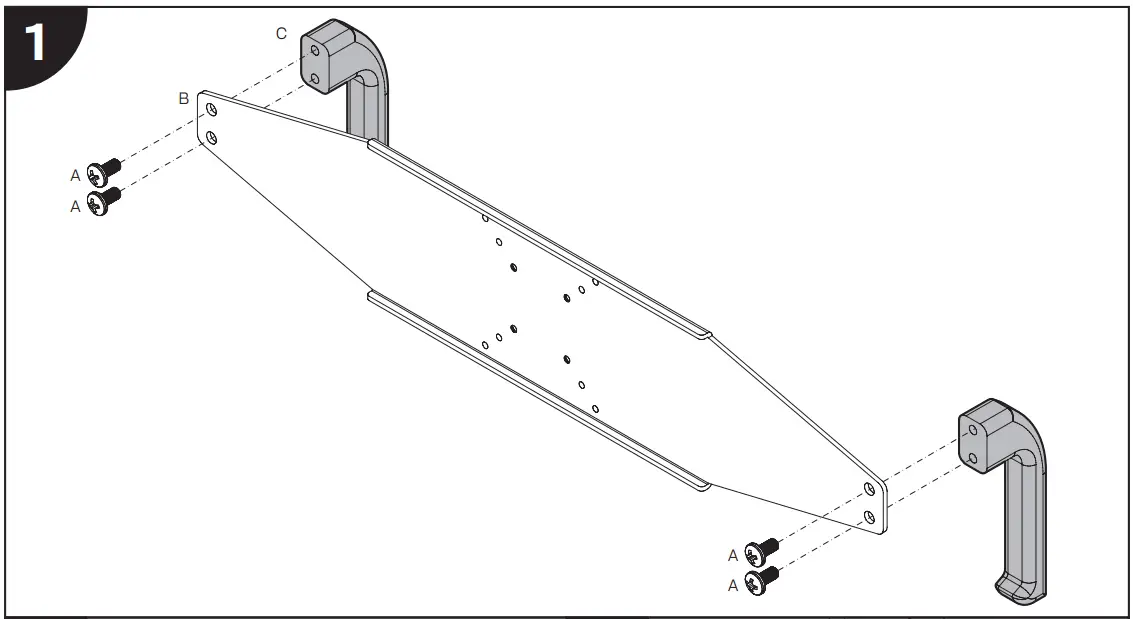 1

C

B

A

A

A

A