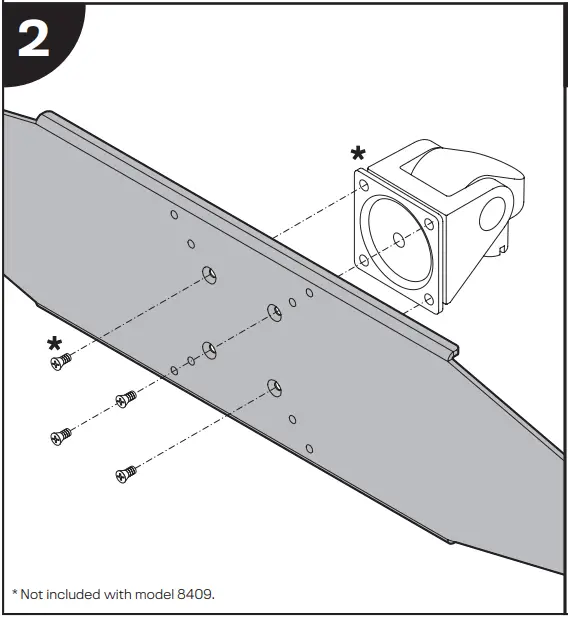 2

*

*

* Not included with model 8409.