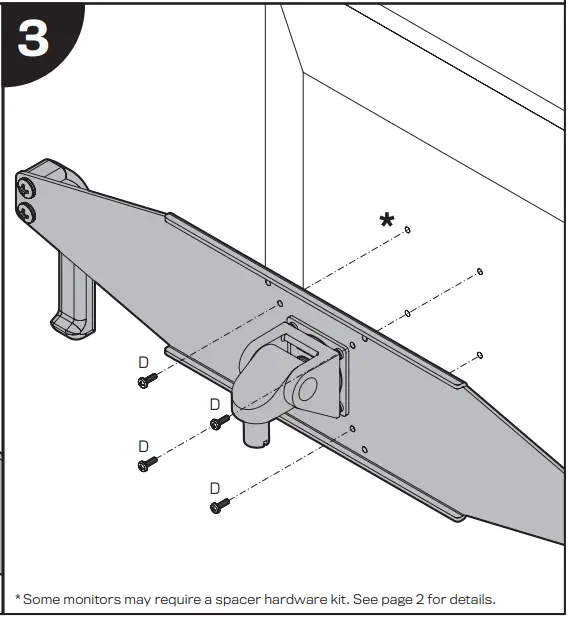 3

*

D

D

D

D

* Some monitors may require a spacer hardware kit. See page 2 for details.