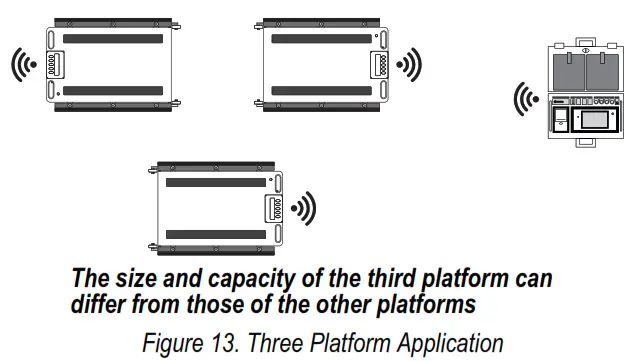 The size and capacity of the third platform can differ from those of the other platforms

Figure 13. Three Platform Application