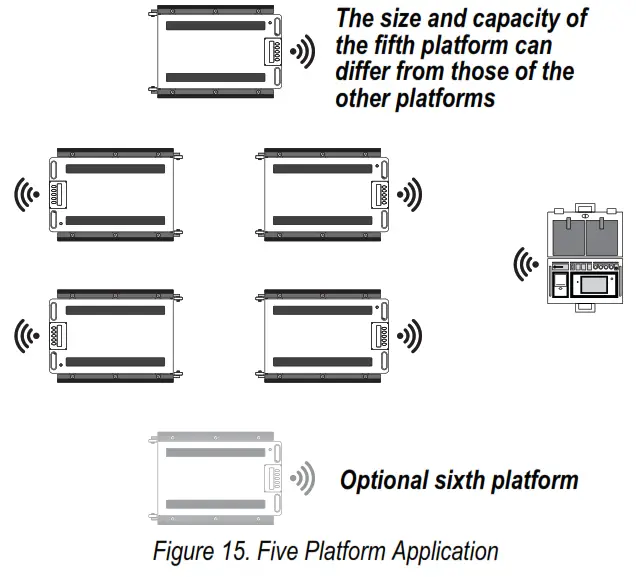 The size and capacity of the fifth platform can differ from those of the other platforms

Optional sixth platform

Figure 15. Five Platform Application