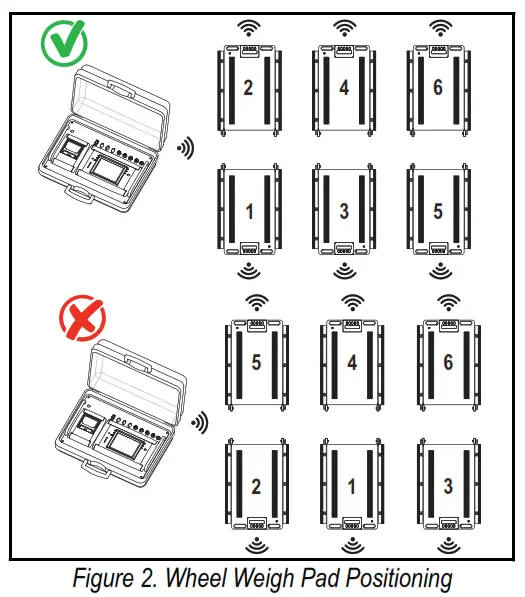 2 4 6

1 3 5

5 4 6

2 1 3

Figure 2. Wheel Weigh Pad Positioning