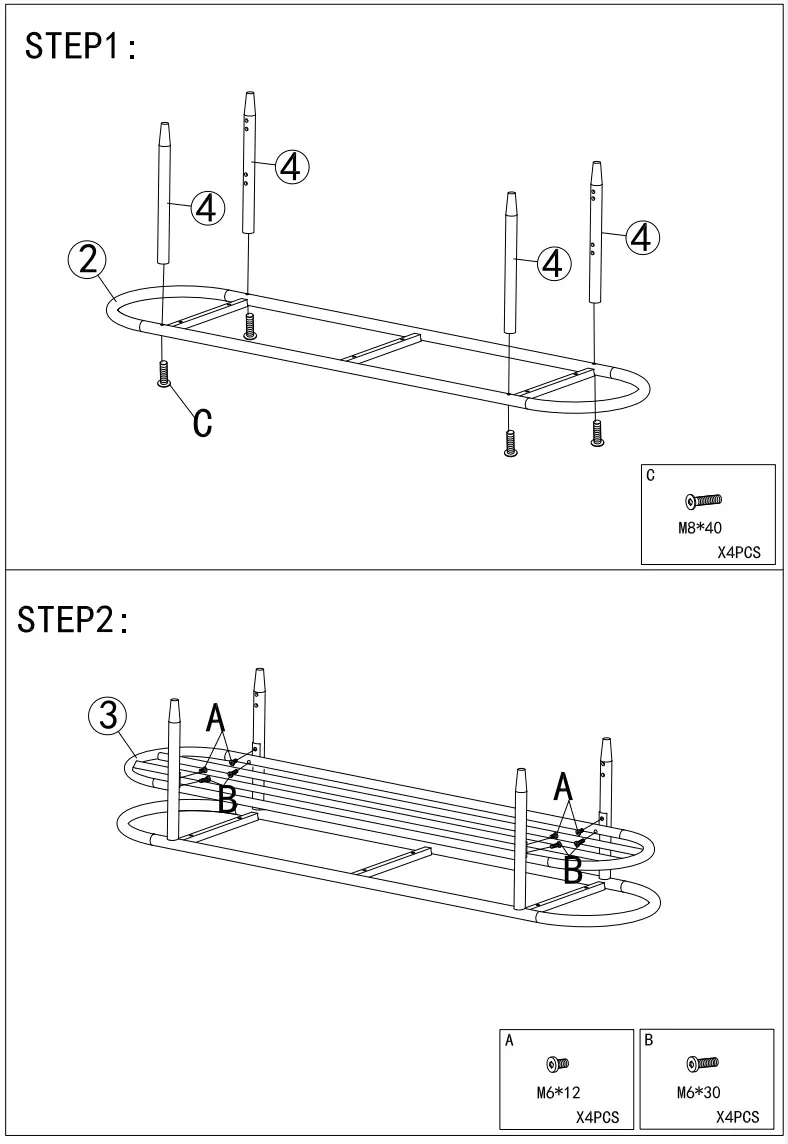 STEP1:

4
4
4
4
2
C

C
M8*40
X4PCS

STEP2:

3
A
B
A
B

A
M6*12
X4PCS

B
M6*30
X4PCS