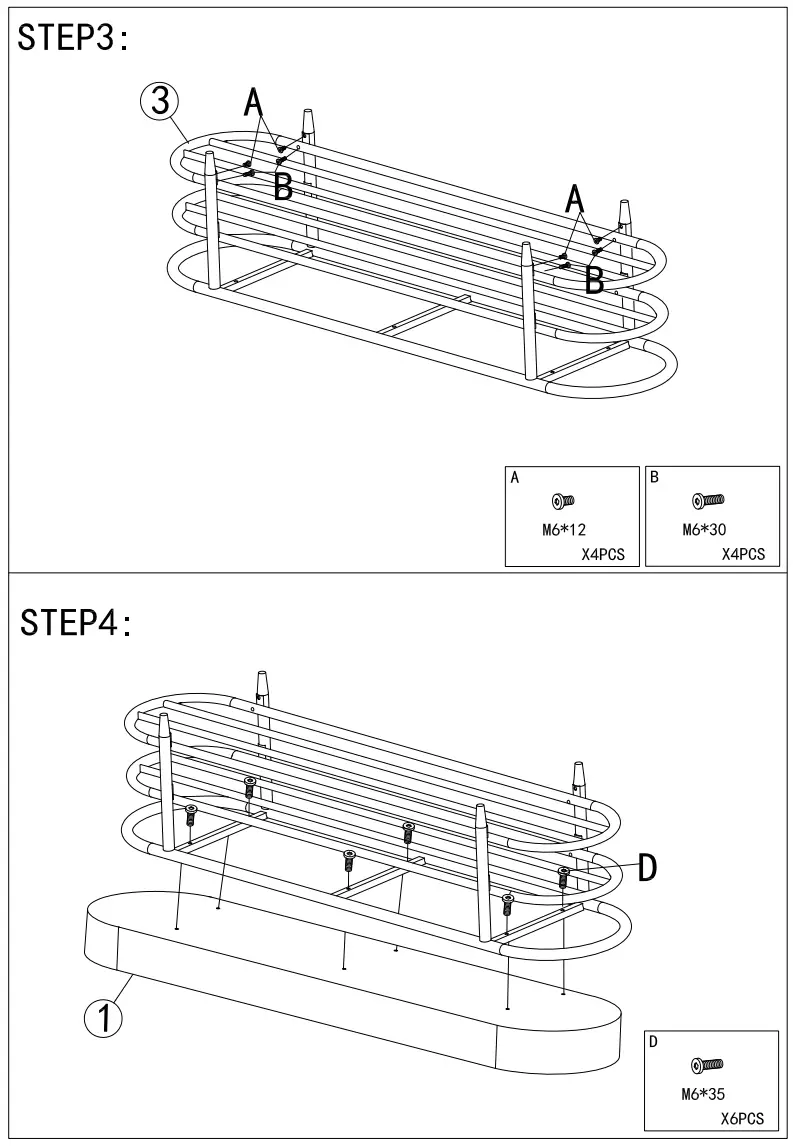 STEP3:

3

A

B

A

B

A
M6*12
X4PCS

B
M6*30
X4PCS

STEP4:

D

1

D
M6*35
X6PCS