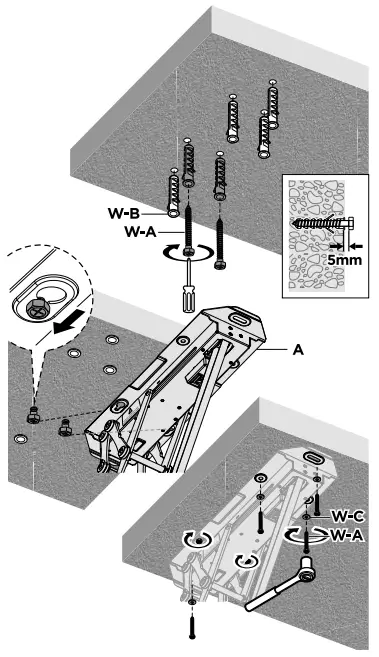 W-B
W-A
5mm
A
W-C
W-A