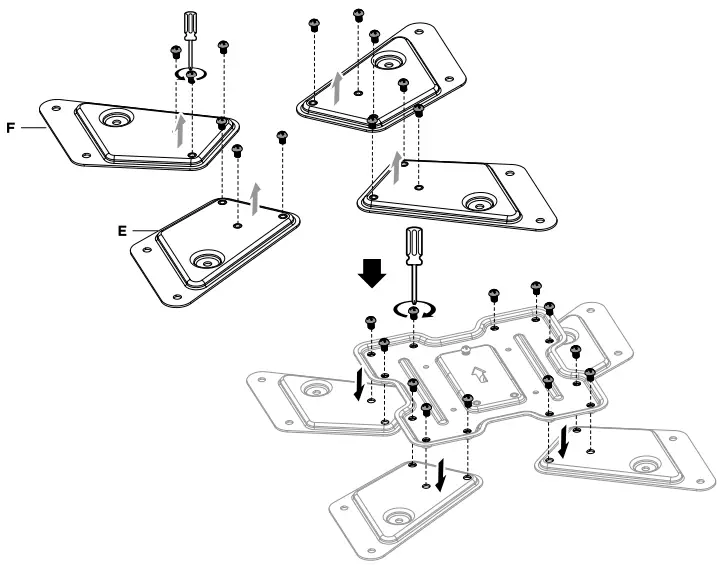 F

E