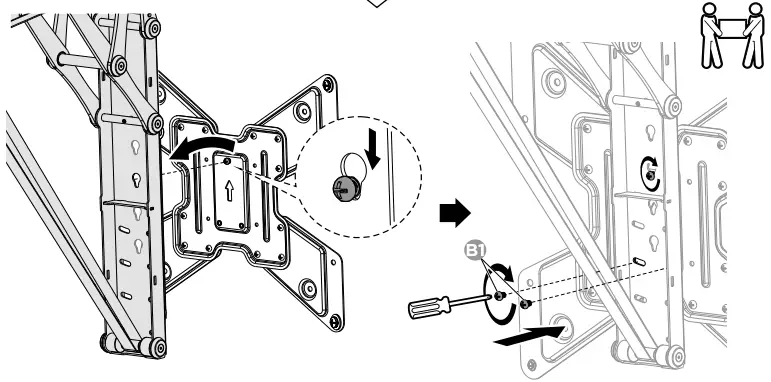 B1